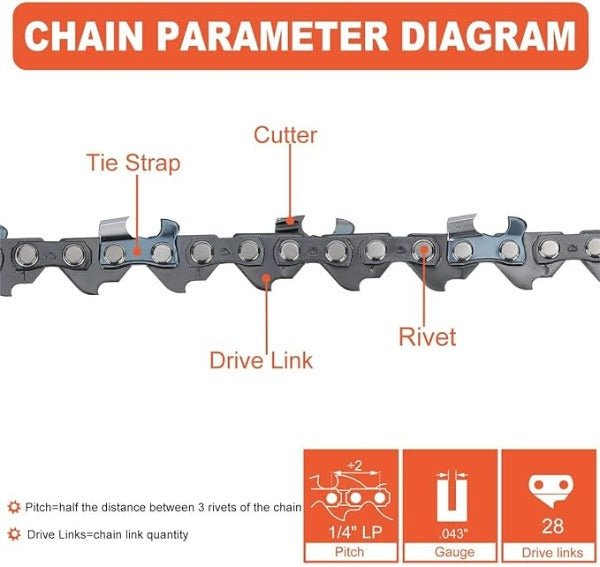 CHAIN PARAMETER DIAGRAM

Cutter

Tie Strap

Rivet

Drive Link

Pitch=half the distance between 3 rivets of the chain

Drive Links=chain link quantity

÷2

1/4" LP

Pitch

.043"

Gauge

28

Drive links