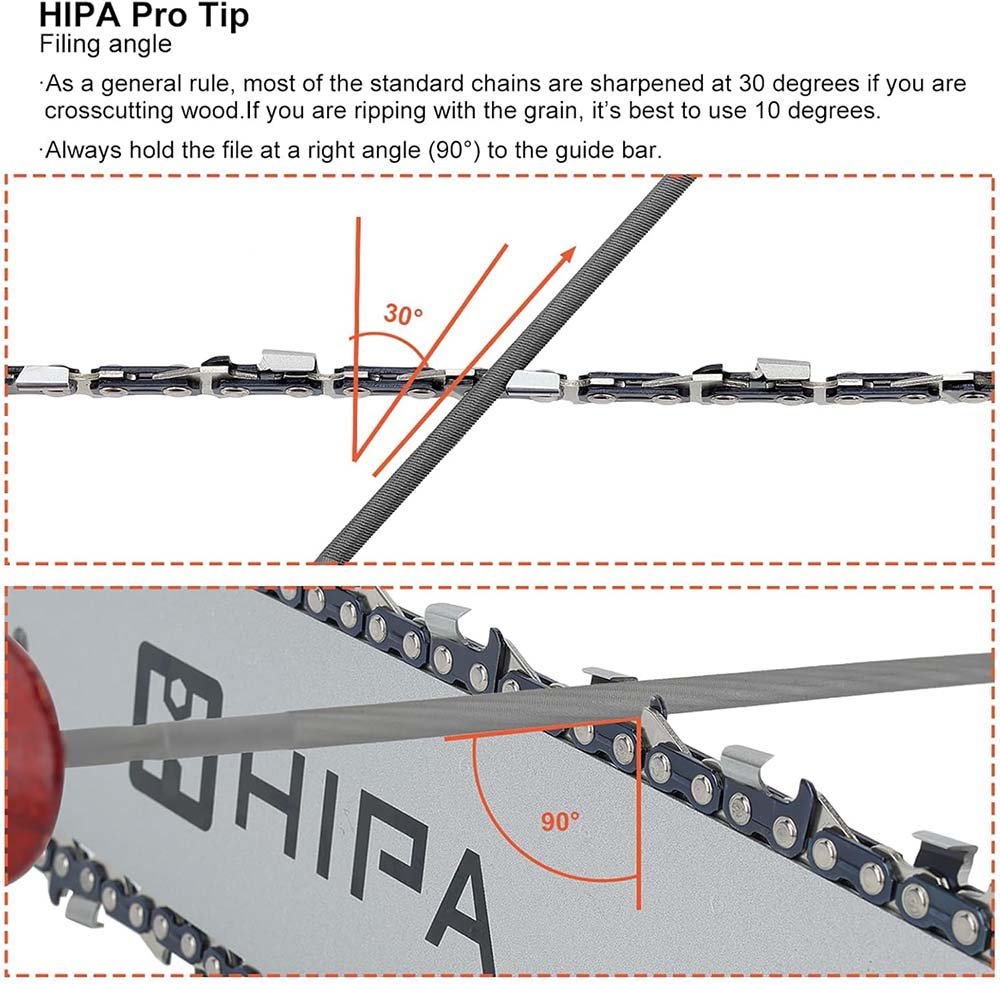 HIPA Pro Tip
Filing angle

·As a general rule, most of the standard chains are sharpened at 30 degrees if you are crosscutting wood.If you are ripping with the grain, it's best to use 10 degrees.

·Always hold the file at a right angle (90°) to the guide bar.

30°

HIPA

90°