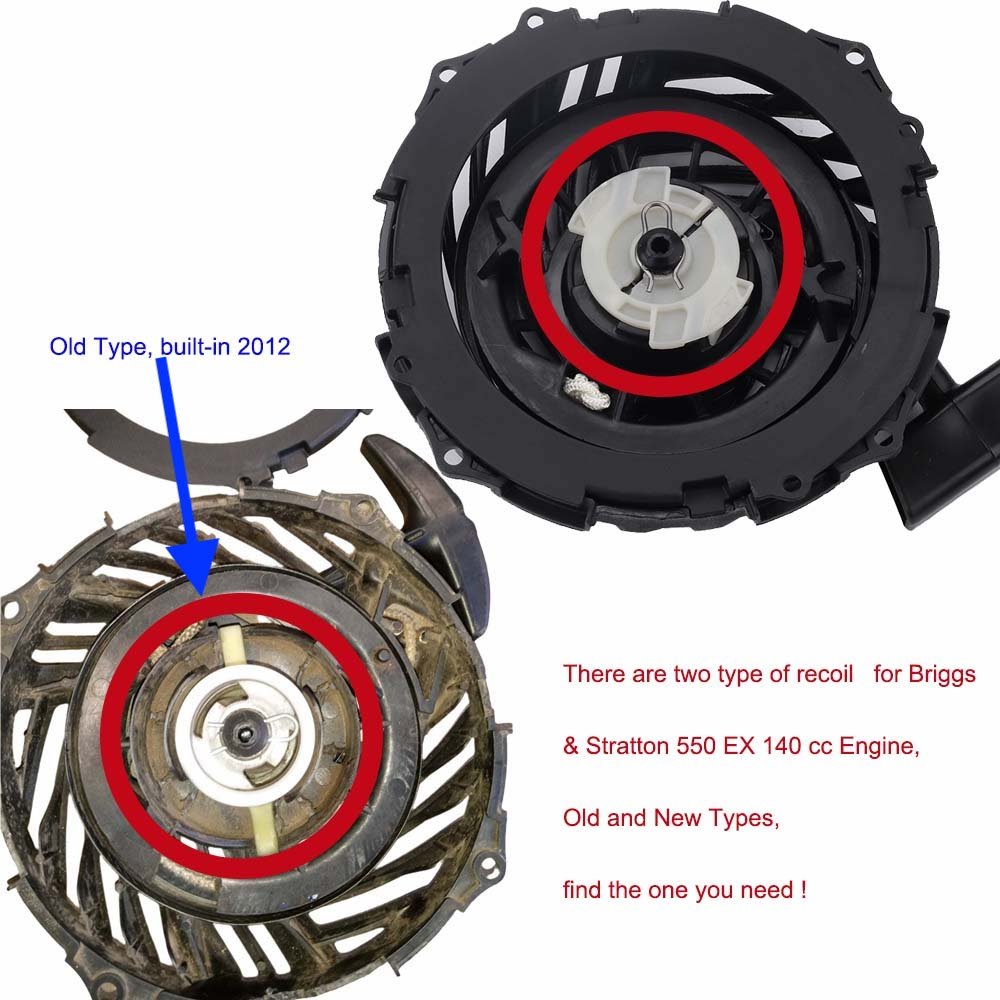 Old Type, built-in 2012

There are two type of recoil for Briggs & Stratton 550 EX 140 cc Engine,

Old and New Types,

find the one you need !